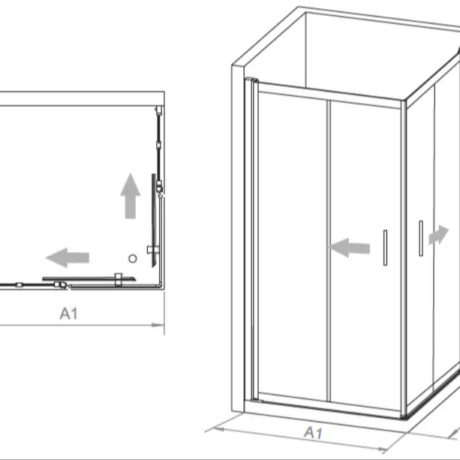 A1

A1