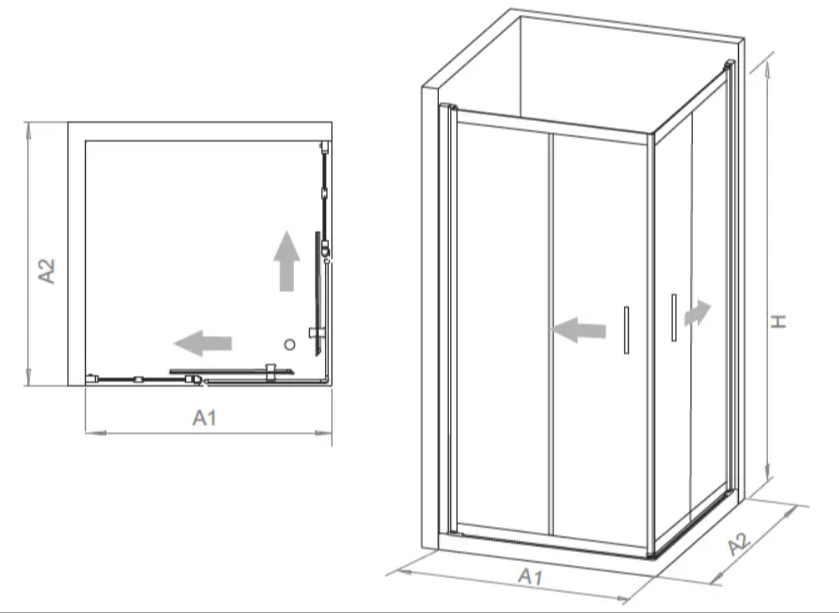 A2
A1
H
A1
A2