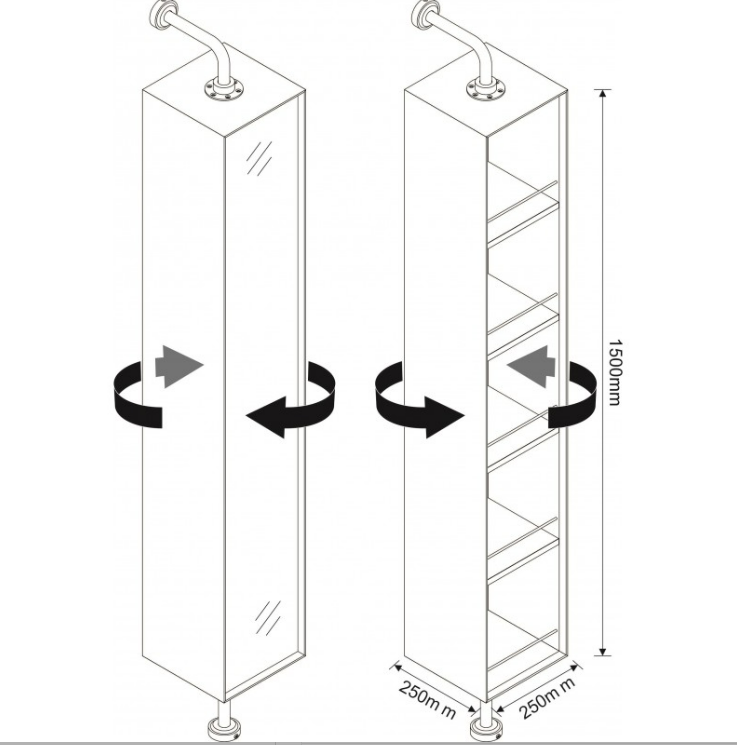 1500mm
250m m
250m m