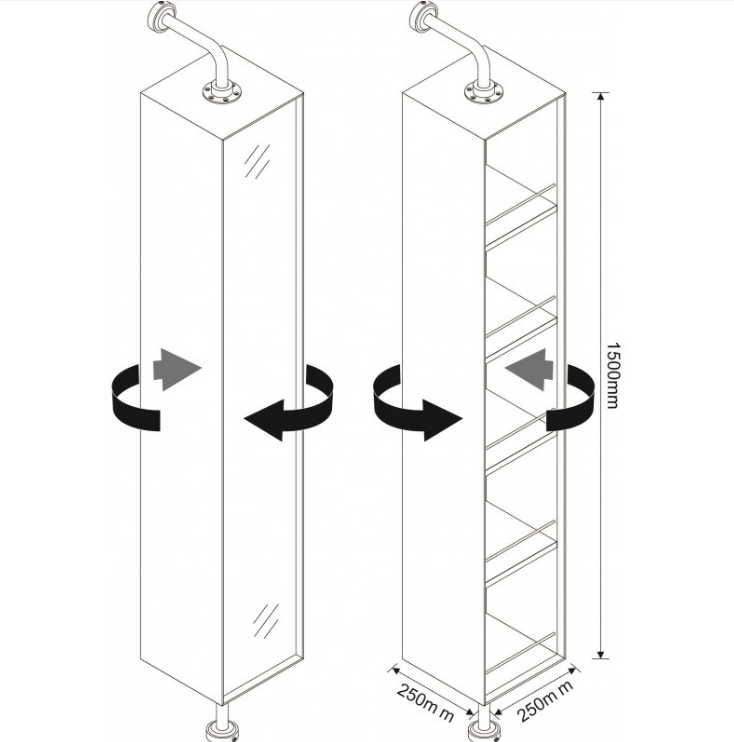 1500mm

250m m

250m m